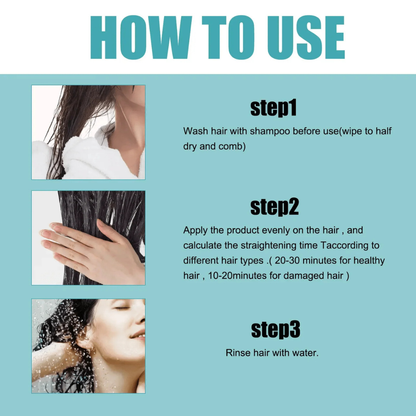 HOW TO USE

step1

Wash hair with shampoo before use(wipe to half dry and comb)

step2

Apply the product evenly on the hair , and calculate the straightening time Taccording to different hair types .( 20-30 minutes for healthy hair , 10-20minutes for damaged hair )

step3

Rinse hair with water.