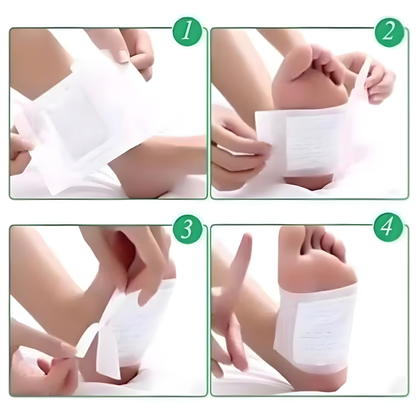 1

2

3

4