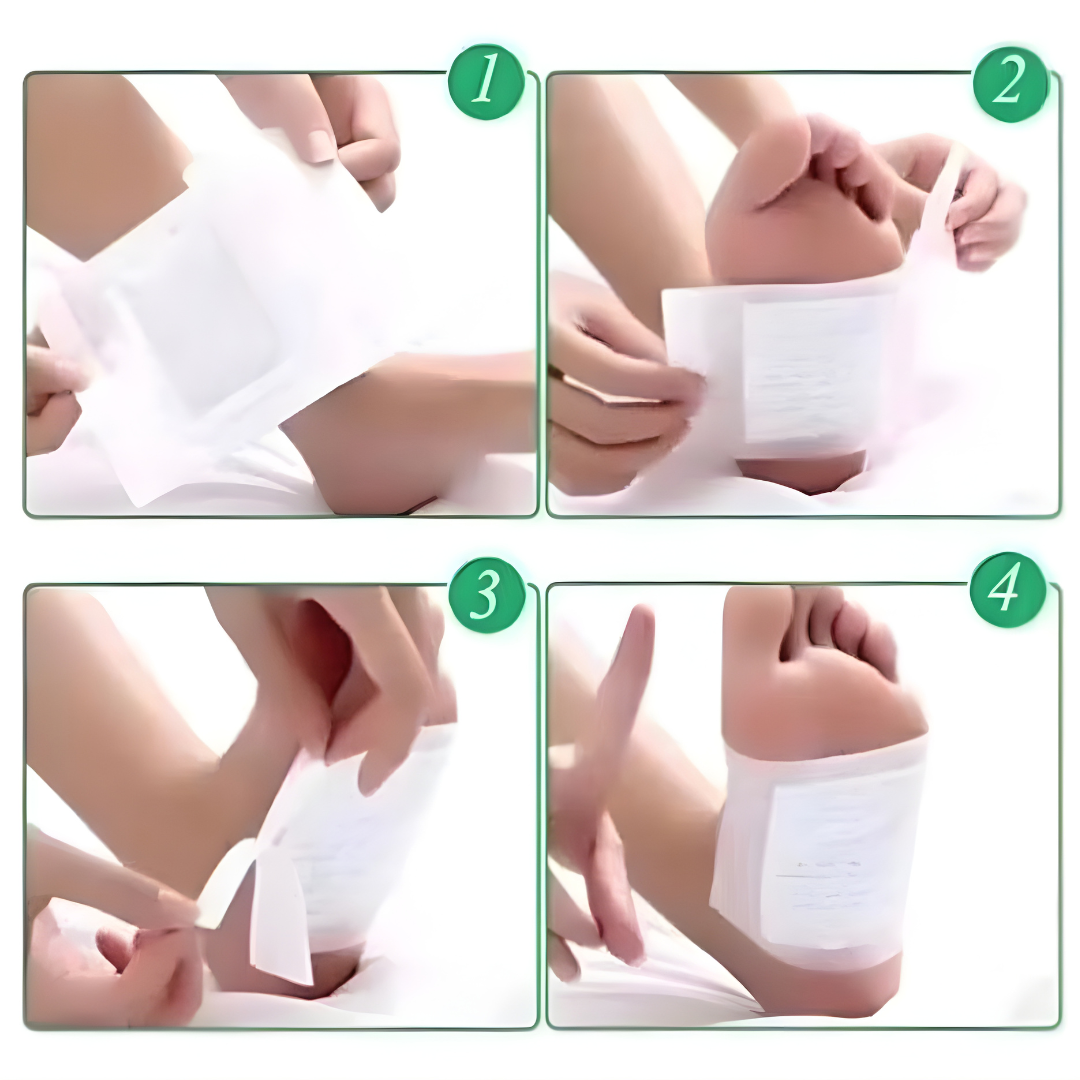 1

2

3

4