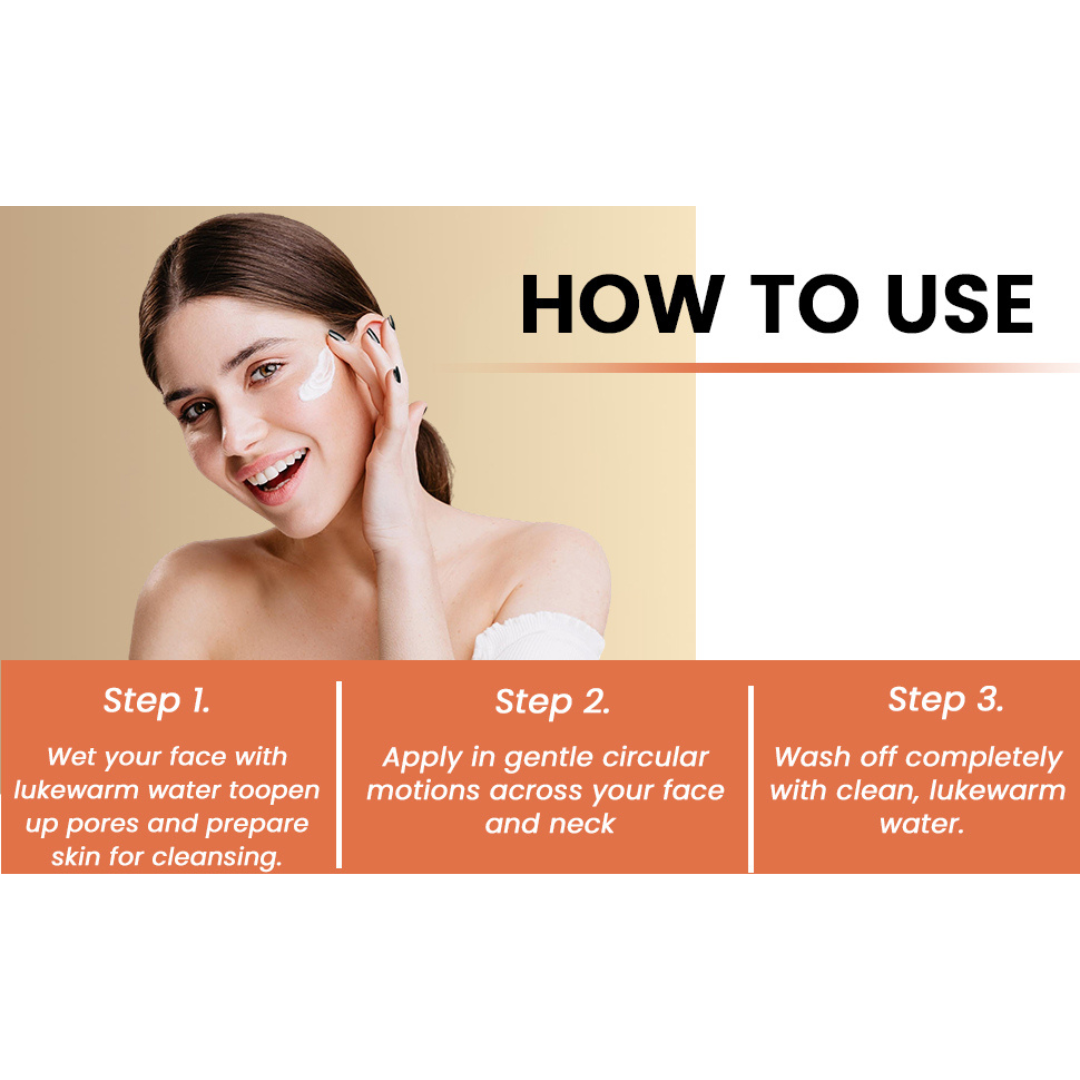 HOW TO USE

Step 1.

Wet your face with lukewarm water toopen up pores and prepare skin for cleansing.

Step 2.

Apply in gentle circular motions across your face and neck

Step 3.

Wash off completely with clean, lukewarm water.